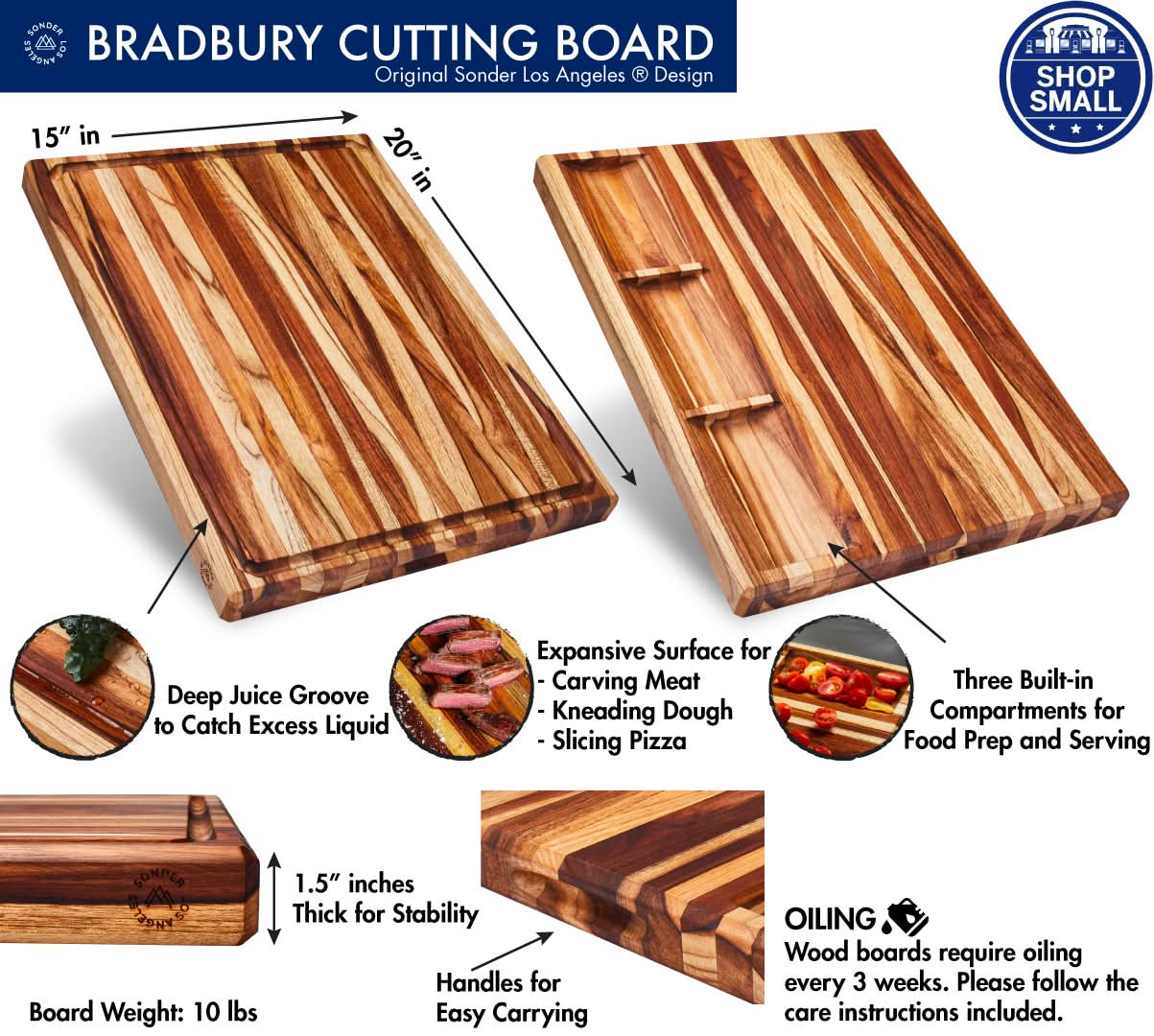 SONDER LOS ANGELES

BRADBURY CUTTING BOARD
Original Sonder Los Angeles ® Design

SHOP SMALL

15" in

20" in

Deep Juice Groove to Catch Excess Liquid

Expansive Surface for
- Carving Meat
- Kneading Dough
- Slicing Pizza

Three Built-in Compartments for Food Prep and Serving

SONDER LOS ANGELES

1.5" inches Thick for Stability

Board Weight: 10 lbs

Handles for Easy Carrying

OILING
Wood boards require oiling every 3 weeks. Please follow the care instructions included.